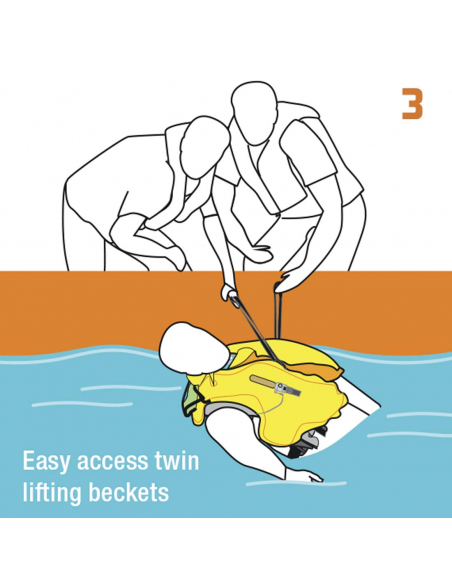 3

Easy access twin lifting beckets