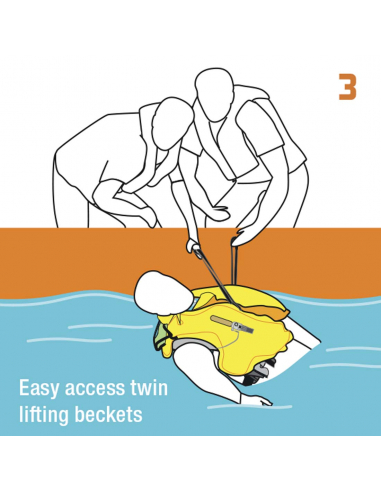 3

Easy access twin lifting beckets